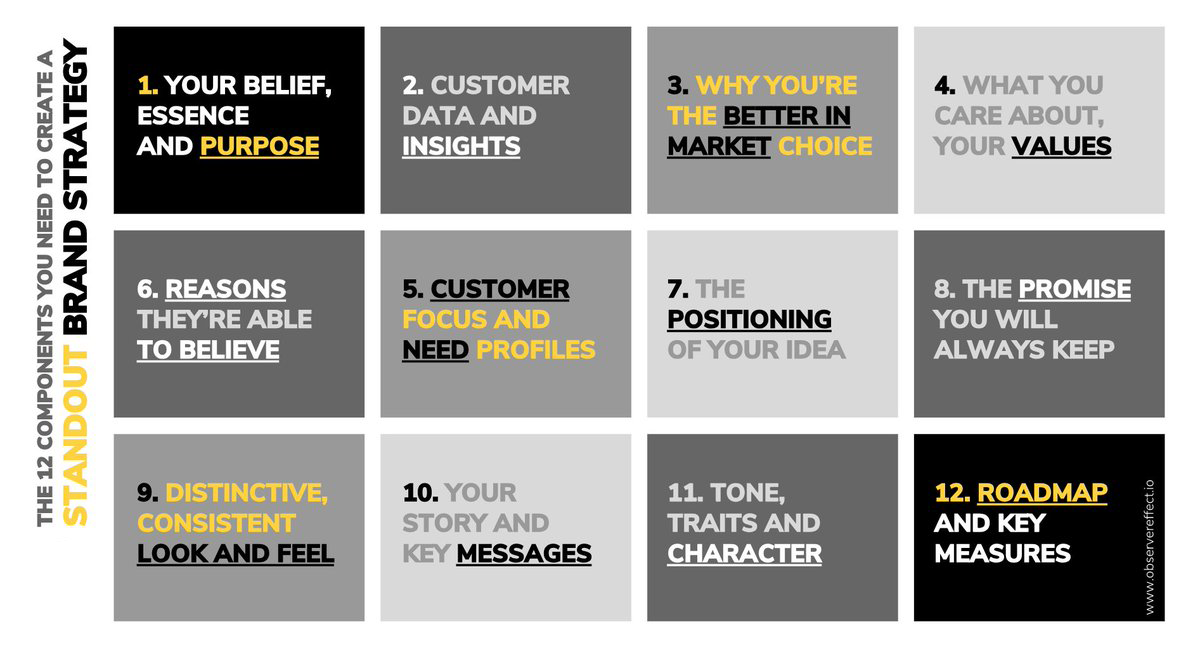 THE 12 COMPONENTS YOU NEED TO CREATE A
STANDOUT BRAND STRATEGY

1. YOUR BELIEF, ESSENCE AND PURPOSE

2. CUSTOMER DATA AND INSIGHTS

3. WHY YOU'RE THE BETTER IN MARKET CHOICE

4. WHAT YOU CARE ABOUT, YOUR VALUES

6. REASONS THEY'RE ABLE TO BELIEVE

5. CUSTOMER FOCUS AND NEED PROFILES

7. THE POSITIONING OF YOUR IDEA

8. THE PROMISE YOU WILL ALWAYS KEEP

9. DISTINCTIVE, CONSISTENT LOOK AND FEEL

10. YOUR STORY AND KEY MESSAGES

11. TONE, TRAITS AND CHARACTER

12. ROADMAP AND KEY MEASURES

www.observereffect.io