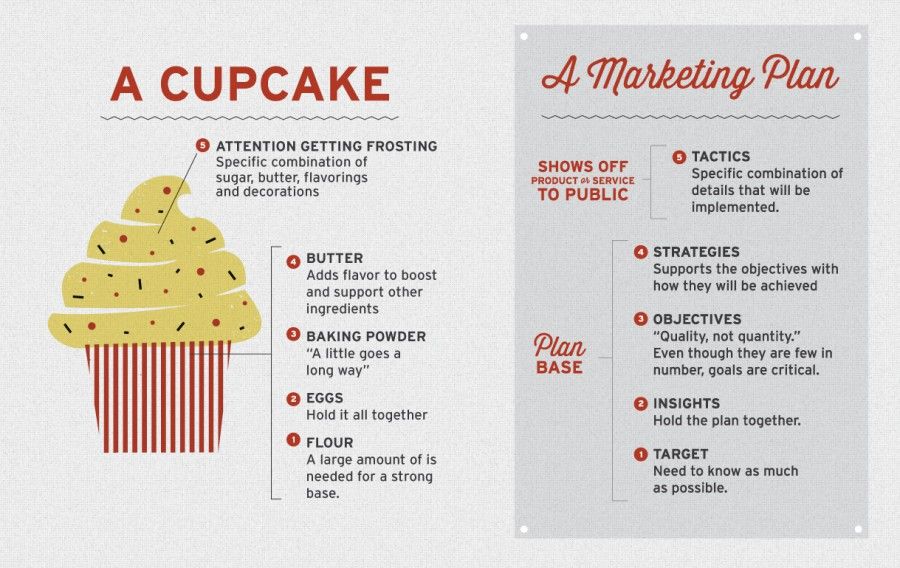 A CUPCAKE

5 ATTENTION GETTING FROSTING
Specific combination of sugar, butter, flavorings and decorations

4 BUTTER
Adds flavor to boost and support other ingredients

3 BAKING POWDER
"A little goes a long way"

2 EGGS
Hold it all together

1 FLOUR
A large amount of is needed for a strong base.

A Marketing Plan

SHOWS OFF
PRODUCT or SERVICE
TO PUBLIC

5 TACTICS
Specific combination of details that will be implemented.

Plan
BASE

4 STRATEGIES
Supports the objectives with how they will be achieved

3 OBJECTIVES
"Quality, not quantity." Even though they are few in number, goals are critical.

2 INSIGHTS
Hold the plan together.

1 TARGET
Need to know as much as possible.